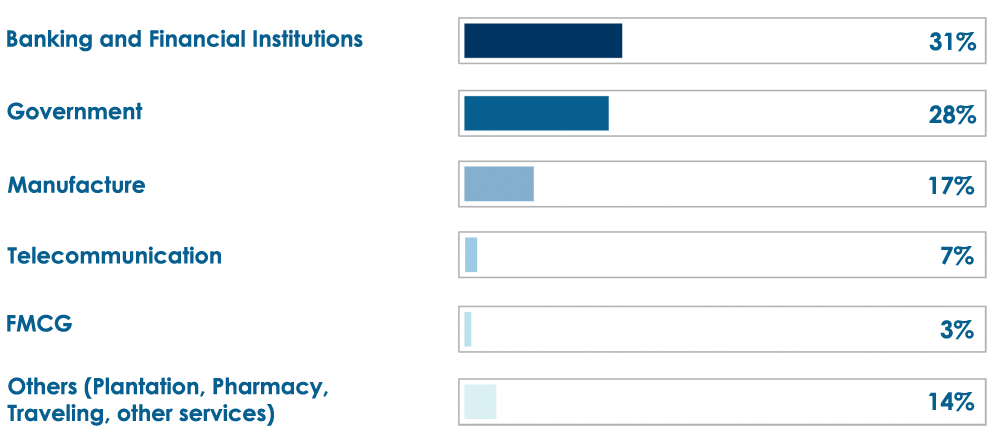 Banking and Financial Institutions 31%

Government 28%

Manufacture 17%

Telecommunication 7%

FMCG 3%

Others (Plantation, Pharmacy, Traveling, other services) 14%